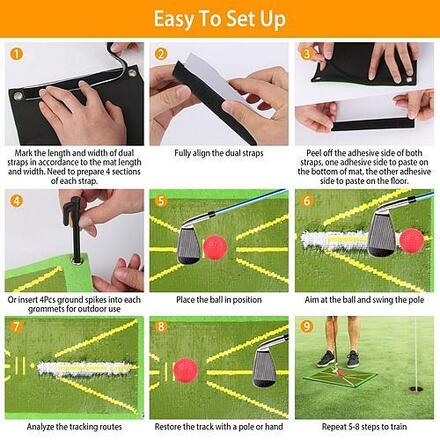 Easy To Set Up

1

Mark the length and width of dual straps in accordance to the mat length and width. Need to prepare 4 sections of each strap.

2

Fully align the dual straps

3

Peel off the adhesive side of both straps, one adhesive side to paste on the bottom of mat, the other adhesive side to paste on the floor.

4

Or insert 4Pcs ground spikes into each grommets for outdoor use

5

Place the ball in position

6

Aim at the ball and swing the pole

7

Analyze the tracking routes

8

Restore the track with a pole or hand

9

Repeat 5-8 steps to train